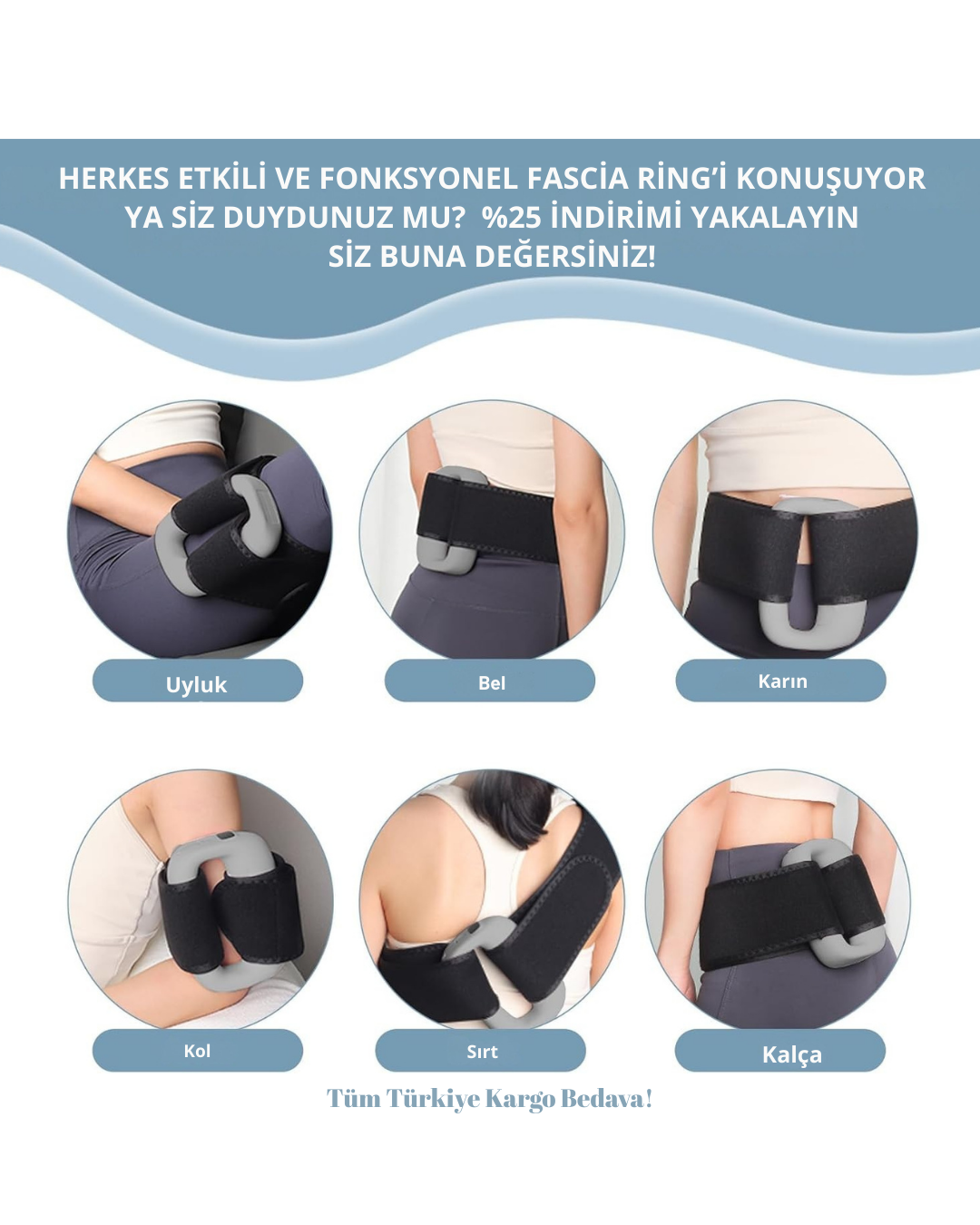 HERKES ETKİLİ VE FONKSYONEL FASCİA RİNG'İ KONUŞUYOR YA SİZ DUYDUNUZ MU? %25 İNDİRİMİ YAKALAYIN SİZ BUNA DEĞERSİNİZ!

Uyluk

Bel

Karın

Kol

Sırt

Kalça

Tüm Türkiye Kargo Bedava!